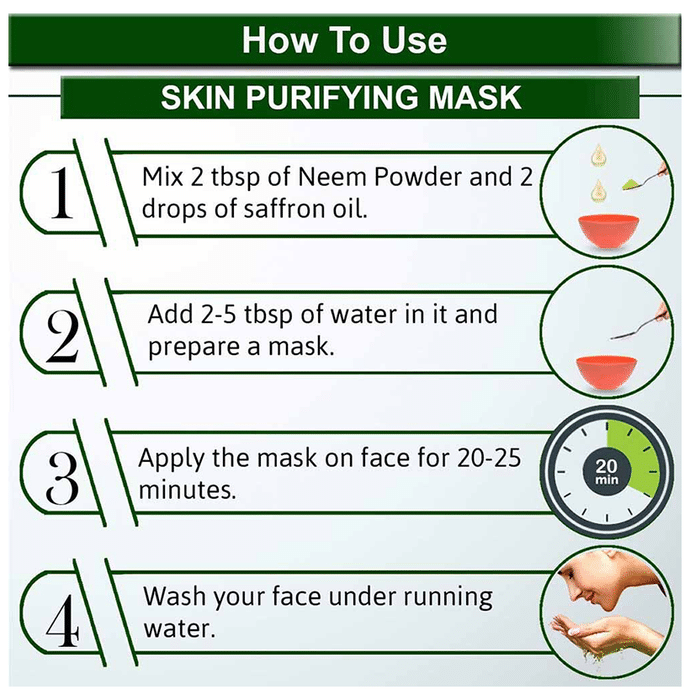 How To Use

SKIN PURIFYING MASK

1

Mix 2 tbsp of Neem Powder and 2 drops of saffron oil.

2

Add 2-5 tbsp of water in it and prepare a mask.

3

Apply the mask on face for 20-25 minutes.

20 min

4

Wash your face under running water.