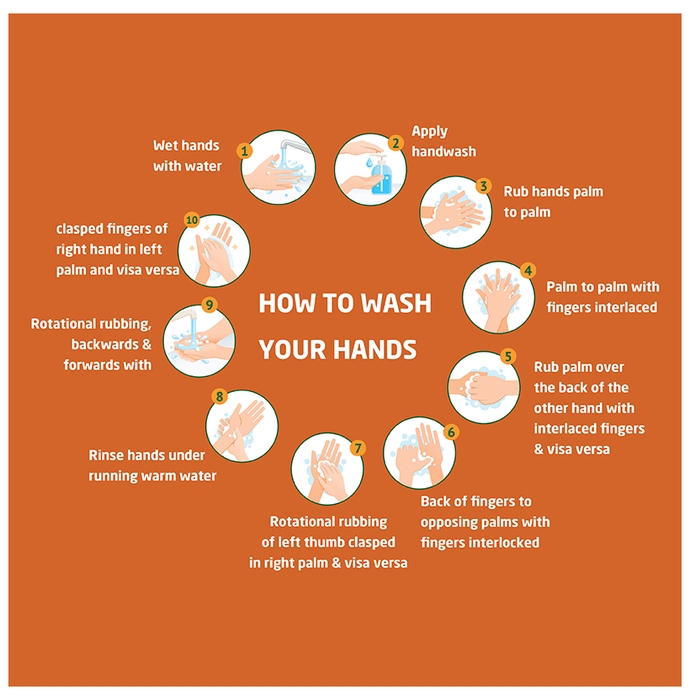 HOW TO WASH YOUR HANDS

1
Wet hands with water

2
Apply handwash

3
Rub hands palm to palm

4
Palm to palm with fingers interlaced

5
Rub palm over the back of the other hand with interlaced fingers & visa versa

6
Back of fingers to opposing palms with fingers interlocked

7
Rotational rubbing of left thumb clasped in right palm & visa versa

8
Rinse hands under running warm water

9
Rotational rubbing, backwards & forwards with

10
clasped fingers of right hand in left palm and visa versa