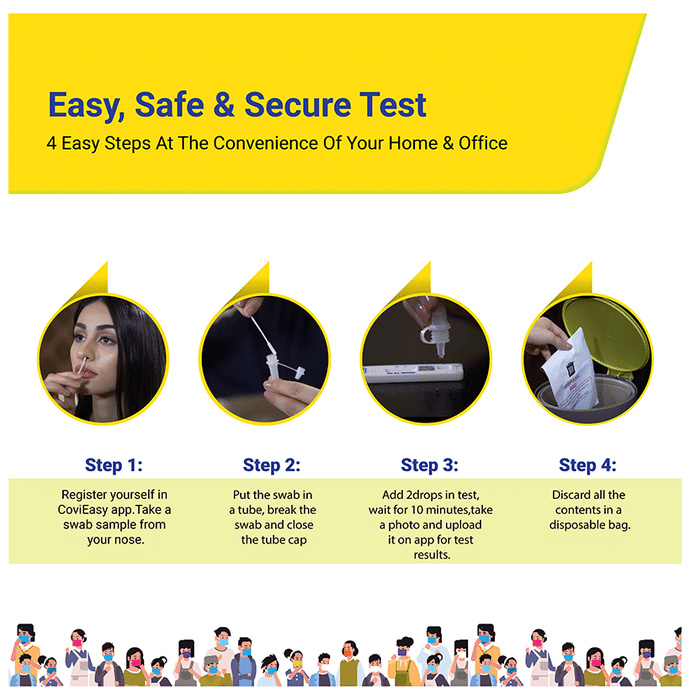 Easy, Safe & Secure Test

4 Easy Steps At The Convenience Of Your Home & Office

Step 1:

Register yourself in CoviEasy app.Take a swab sample from your nose.

Step 2:

Put the swab in a tube, break the swab and close the tube cap

Step 3:

Add 2drops in test, wait for 10 minutes,take a photo and upload it on app for test results.

Step 4:

Discard all the contents in a disposable bag.