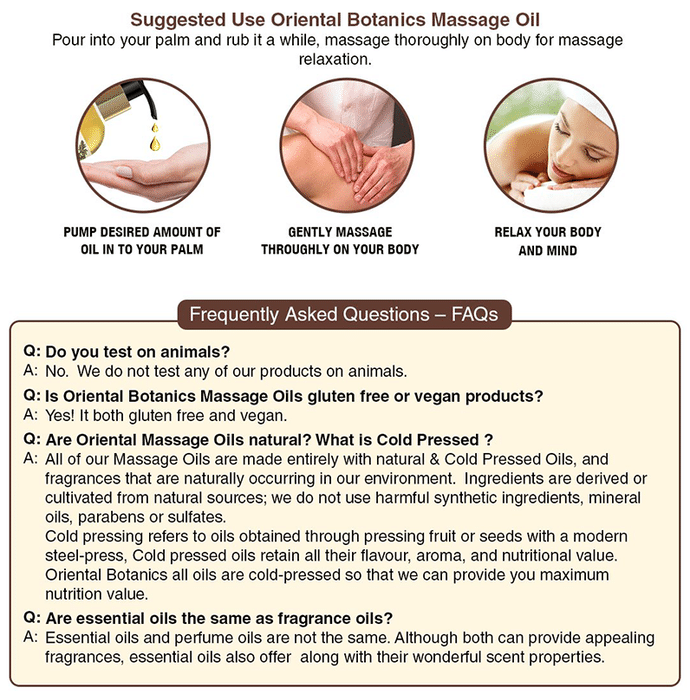 Suggested Use Oriental Botanics Massage Oil
Pour into your palm and rub it a while, massage thoroughly on body for massage relaxation.

PUMP DESIRED AMOUNT OF OIL IN TO YOUR PALM

GENTLY MASSAGE THROUGHLY ON YOUR BODY

RELAX YOUR BODY AND MIND

Frequently Asked Questions – FAQs

Q: Do you test on animals?
A: No. We do not test any of our products on animals.

Q: Is Oriental Botanics Massage Oils gluten free or vegan products?
A: Yes! It both gluten free and vegan.

Q: Are Oriental Massage Oils natural? What is Cold Pressed ?
A: All of our Massage Oils are made entirely with natural & Cold Pressed Oils, and fragrances that are naturally occurring in our environment. Ingredients are derived or cultivated from natural sources; we do not use harmful synthetic ingredients, mineral oils, parabens or sulfates.
Cold pressing refers to oils obtained through pressing fruit or seeds with a modern steel-press, Cold pressed oils retain all their flavour, aroma, and nutritional value. Oriental Botanics all oils are cold-pressed so that we can provide you maximum nutrition value.

Q: Are essential oils the same as fragrance oils?
A: Essential oils and perfume oils are not the same. Although both can provide appealing fragrances, essential oils also offer along with their wonderful scent properties.