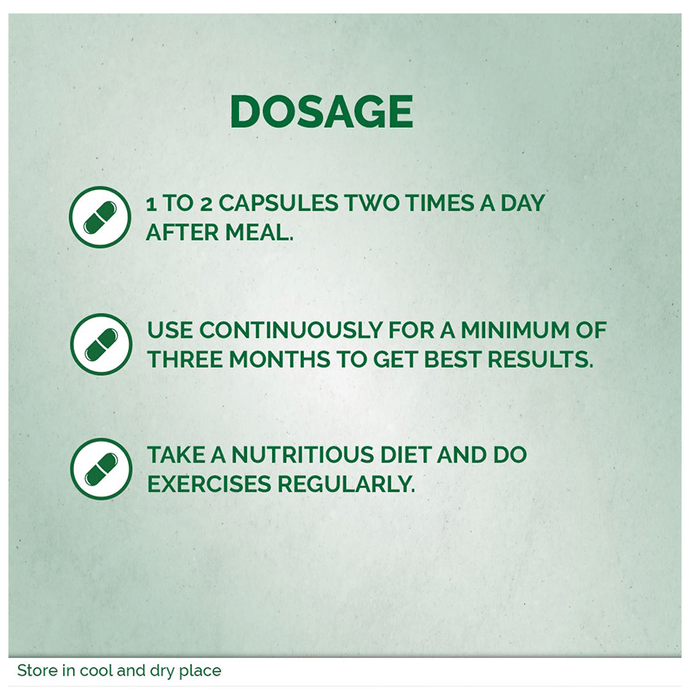 DOSAGE

1 TO 2 CAPSULES TWO TIMES A DAY AFTER MEAL.

USE CONTINUOUSLY FOR A MINIMUM OF THREE MONTHS TO GET BEST RESULTS.

TAKE A NUTRITIOUS DIET AND DO EXERCISES REGULARLY.

Store in cool and dry place