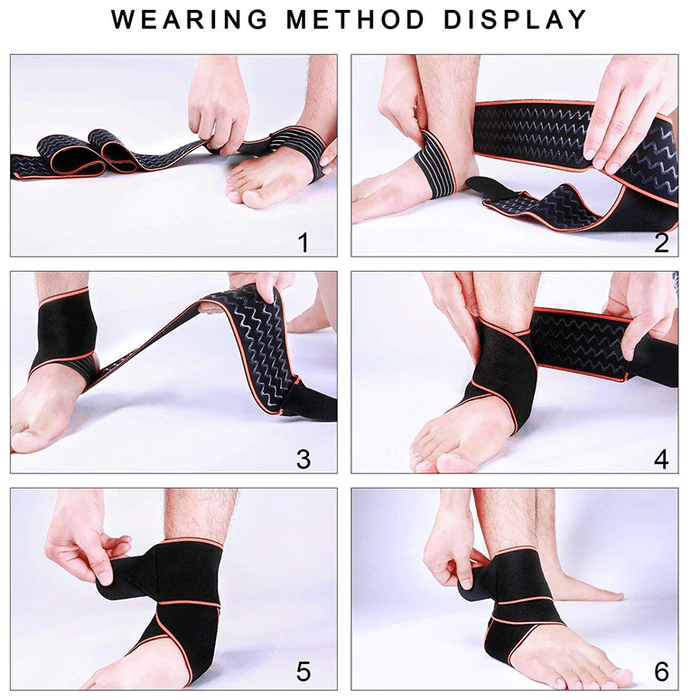 WEARING METHOD DISPLAY

1

2

3

4

5

6