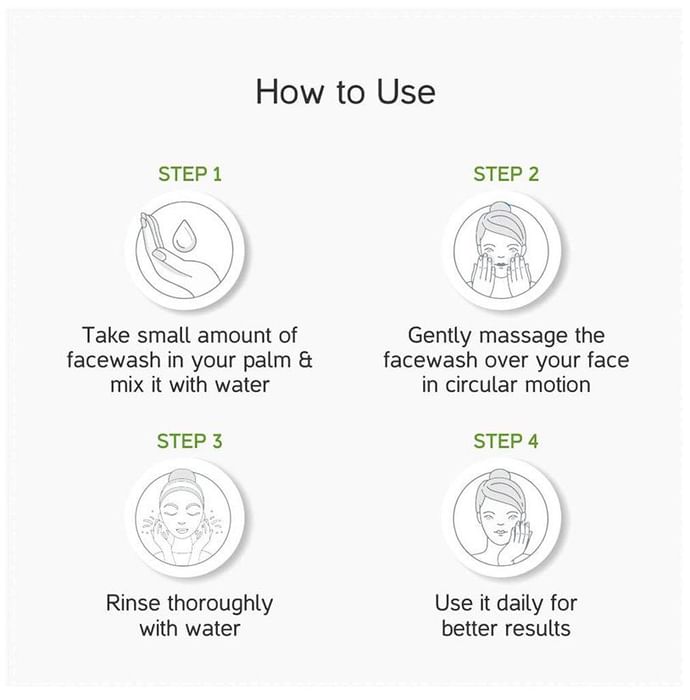 How to Use

STEP 1

Take small amount of facewash in your palm & mix it with water

STEP 2

Gently massage the facewash over your face in circular motion

STEP 3

Rinse thoroughly with water

STEP 4

Use it daily for better results