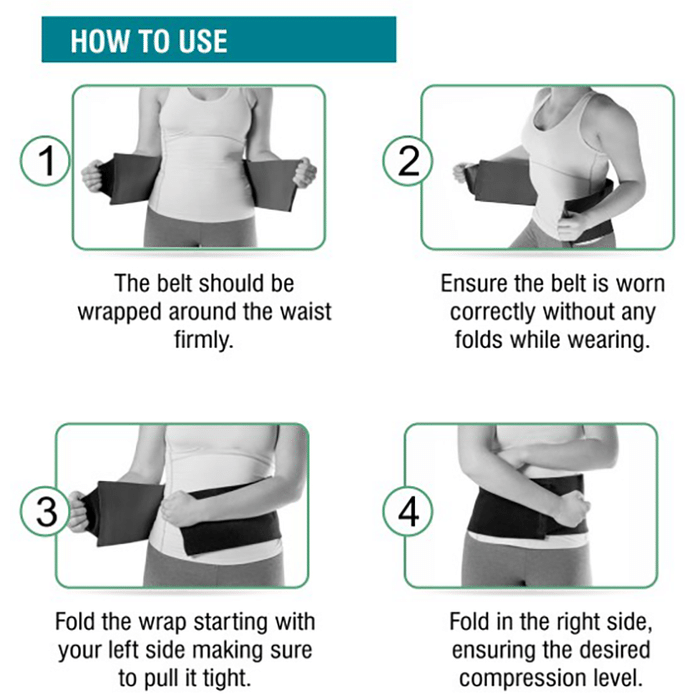 HOW TO USE

1

The belt should be wrapped around the waist firmly.

2

Ensure the belt is worn correctly without any folds while wearing.

3

Fold the wrap starting with your left side making sure to pull it tight.

4

Fold in the right side, ensuring the desired compression level.