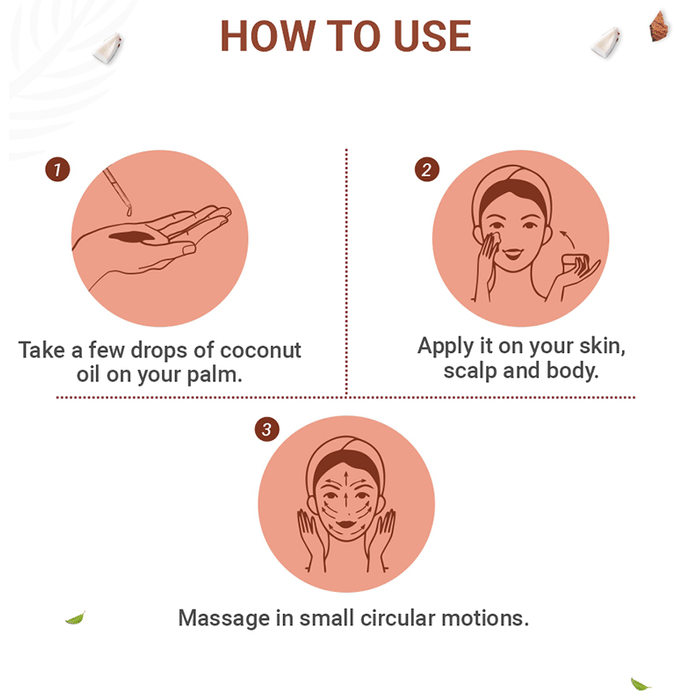 HOW TO USE

1

Take a few drops of coconut oil on your palm.

2

Apply it on your skin, scalp and body.

3

Massage in small circular motions.