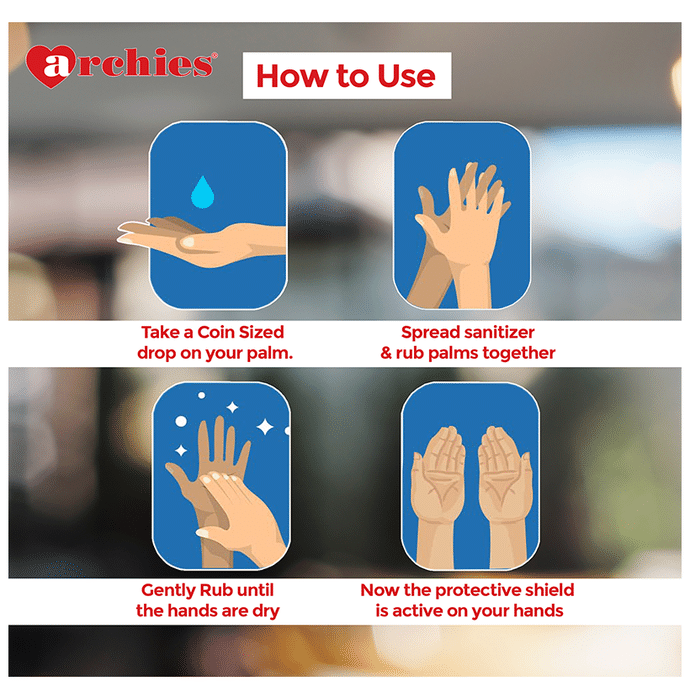 archies®

How to Use

Take a Coin Sized drop on your palm.

Spread sanitizer & rub palms together

Gently Rub until the hands are dry

Now the protective shield is active on your hands