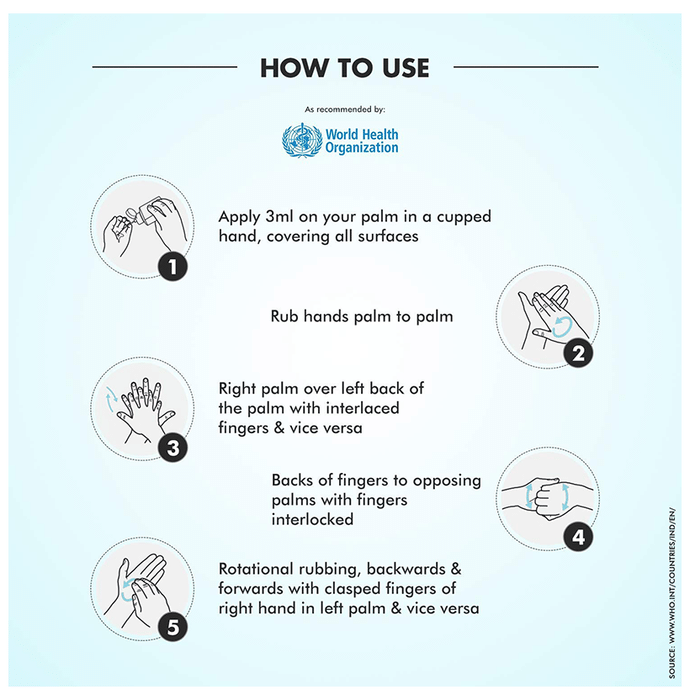 HOW TO USE

As recommended by:

World Health Organization

1
Apply 3ml on your palm in a cupped hand, covering all surfaces

Rub hands palm to palm
2

3
Right palm over left back of the palm with interlaced fingers & vice versa

Backs of fingers to opposing palms with fingers interlocked
4

5
Rotational rubbing, backwards & forwards with clasped fingers of right hand in left palm & vice versa

SOURCE: WWW.WHO.INT/COUNTRIES/IND/EN/