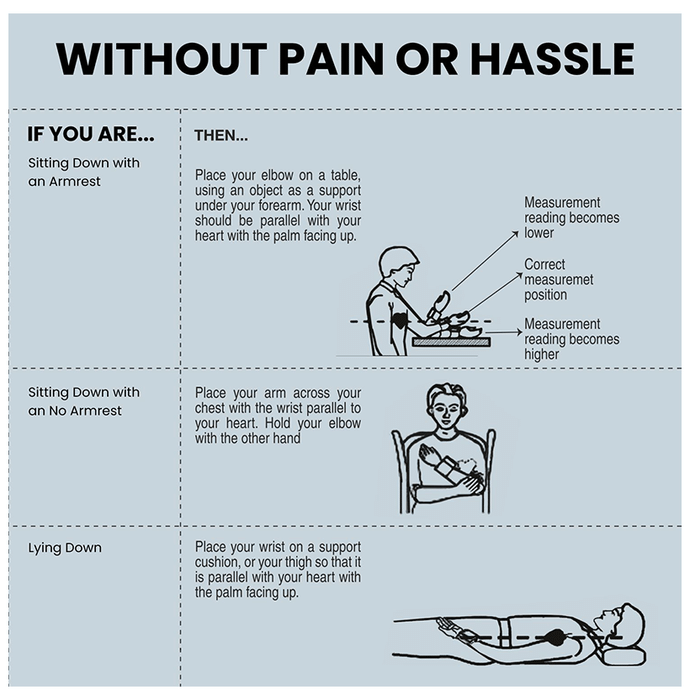 WITHOUT PAIN OR HASSLE

| IF YOU ARE... | THEN... |
|---|---|
| Sitting Down with an Armrest | Place your elbow on a table, using an object as a support under your forearm. Your wrist should be parallel with your heart with the palm facing up. Measurement reading becomes lower Correct measuremet position Measurement reading becomes higher |
| Sitting Down with an No Armrest | Place your arm across your chest with the wrist parallel to your heart. Hold your elbow with the other hand |
| Lying Down | Place your wrist on a support cushion, or your thigh so that it is parallel with your heart with the palm facing up. |