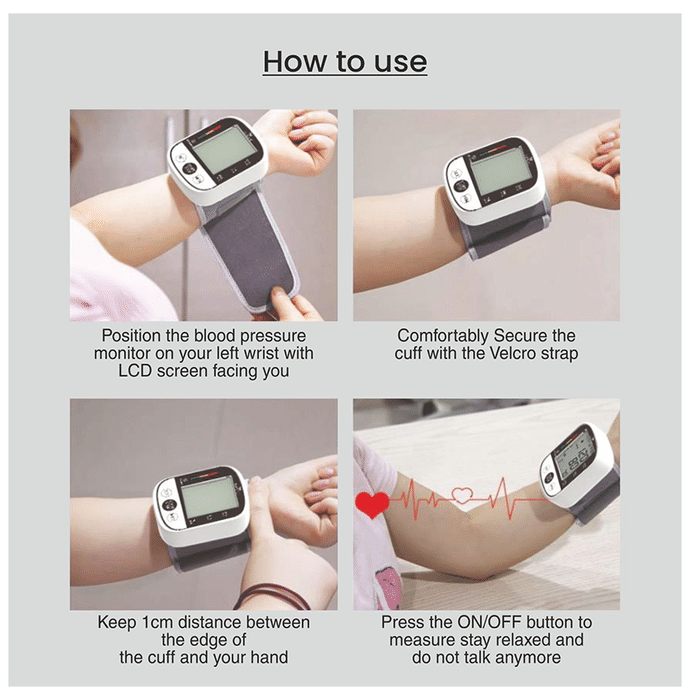 How to use

Position the blood pressure monitor on your left wrist with LCD screen facing you

Comfortably Secure the cuff with the Velcro strap

Keep 1cm distance between the edge of the cuff and your hand

Press the ON/OFF button to measure stay relaxed and do not talk anymore