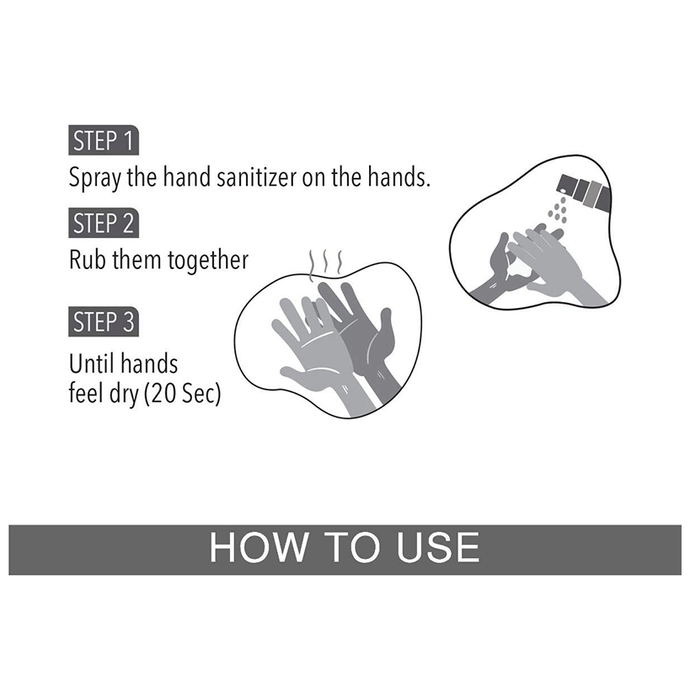 STEP 1
Spray the hand sanitizer on the hands.

STEP 2
Rub them together

STEP 3
Until hands feel dry (20 Sec)

HOW TO USE