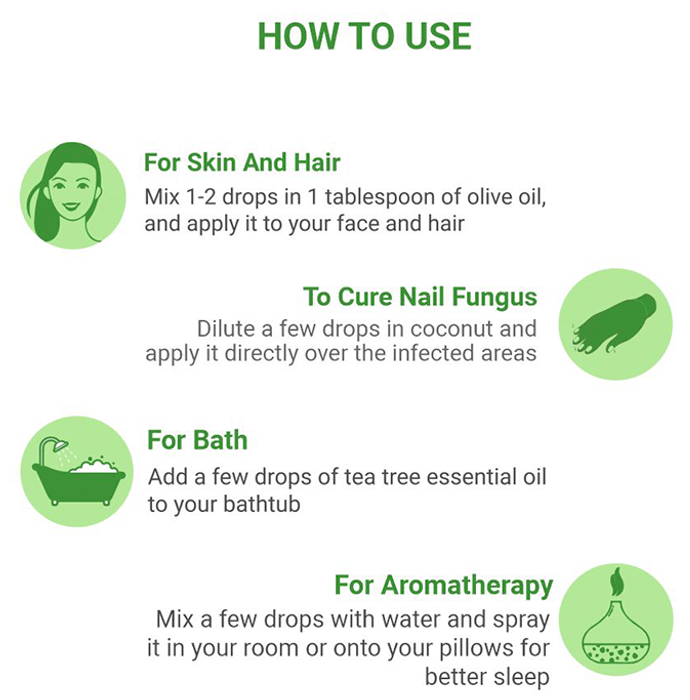 HOW TO USE

For Skin And Hair
Mix 1-2 drops in 1 tablespoon of olive oil, and apply it to your face and hair

To Cure Nail Fungus
Dilute a few drops in coconut and apply it directly over the infected areas

For Bath
Add a few drops of tea tree essential oil to your bathtub

For Aromatherapy
Mix a few drops with water and spray it in your room or onto your pillows for better sleep