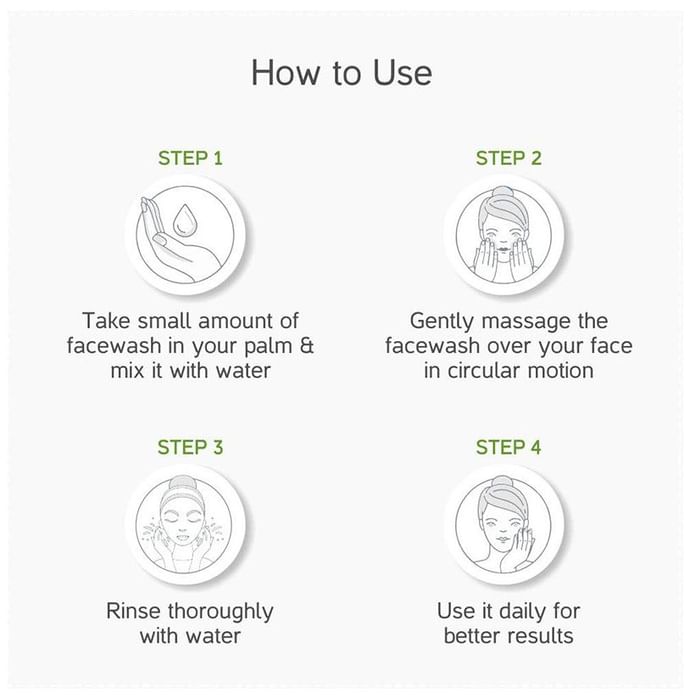 How to Use

STEP 1

Take small amount of facewash in your palm & mix it with water

STEP 2

Gently massage the facewash over your face in circular motion

STEP 3

Rinse thoroughly with water

STEP 4

Use it daily for better results