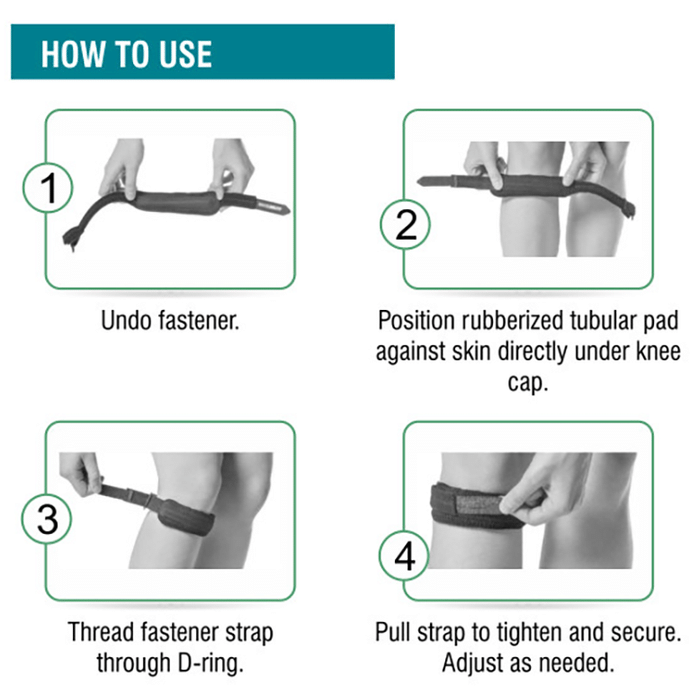 HOW TO USE

1

Undo fastener.

2

Position rubberized tubular pad against skin directly under knee cap.

3

Thread fastener strap through D-ring.

4

Pull strap to tighten and secure. Adjust as needed.