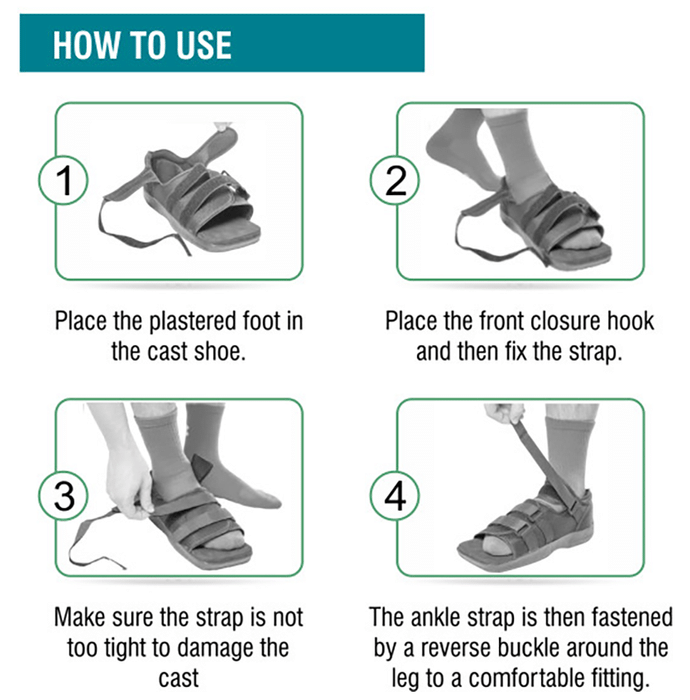 HOW TO USE

1

Place the plastered foot in the cast shoe.

2

Place the front closure hook and then fix the strap.

3

Make sure the strap is not too tight to damage the cast

4

The ankle strap is then fastened by a reverse buckle around the leg to a comfortable fitting.