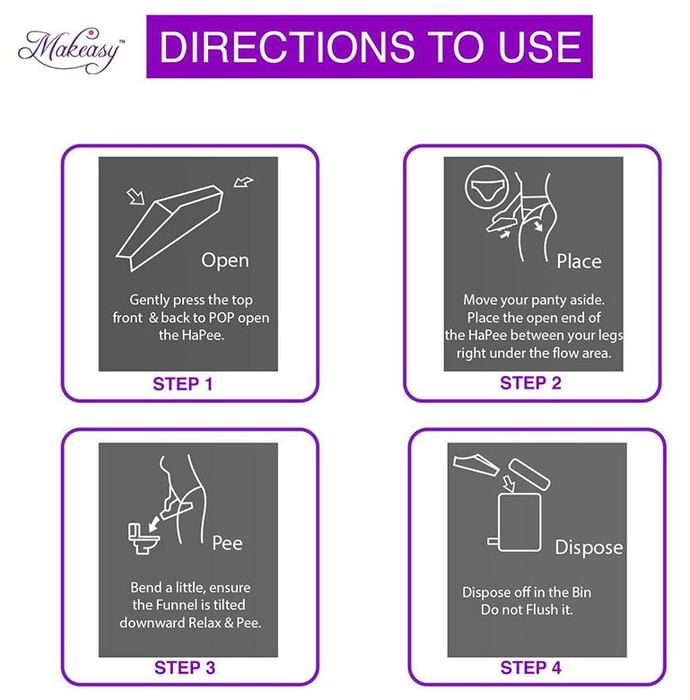 Makeasy™

DIRECTIONS TO USE

Open

Gently press the top front & back to POP open the HaPee.

STEP 1

Place

Move your panty aside. Place the open end of the HaPee between your legs right under the flow area.

STEP 2

Pee

Bend a little, ensure the Funnel is tilted downward Relax & Pee.

STEP 3

Dispose

Dispose off in the Bin Do not Flush it.

STEP 4