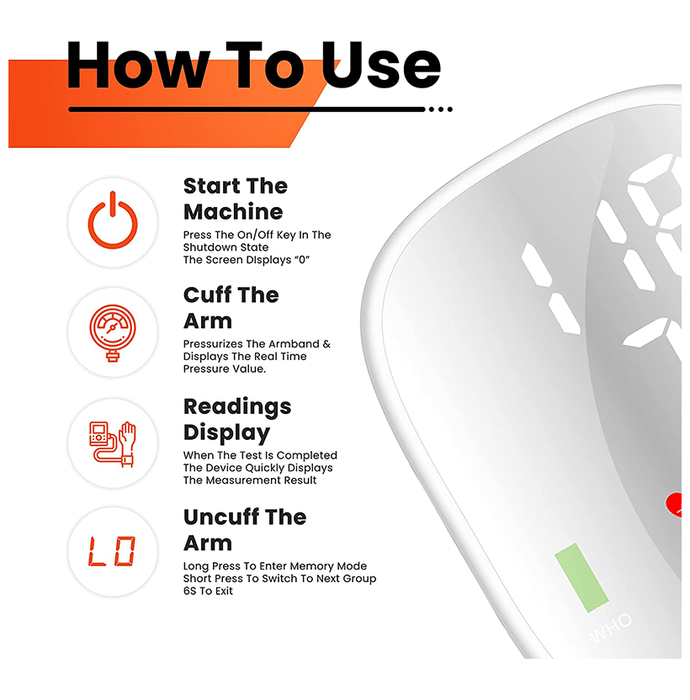 How To Use

Start The Machine
Press The On/Off Key In The Shutdown State
The Screen DIsplays "0"

Cuff The Arm
Pressurizes The Armband & Displays The Real Time Pressure Value.

Readings Display
When The Test Is Completed The Device Quickly Displays The Measurement Result

LO

Uncuff The Arm
Long Press To Enter Memory Mode
Short Press To Switch To Next Group
6S To Exit

WHO