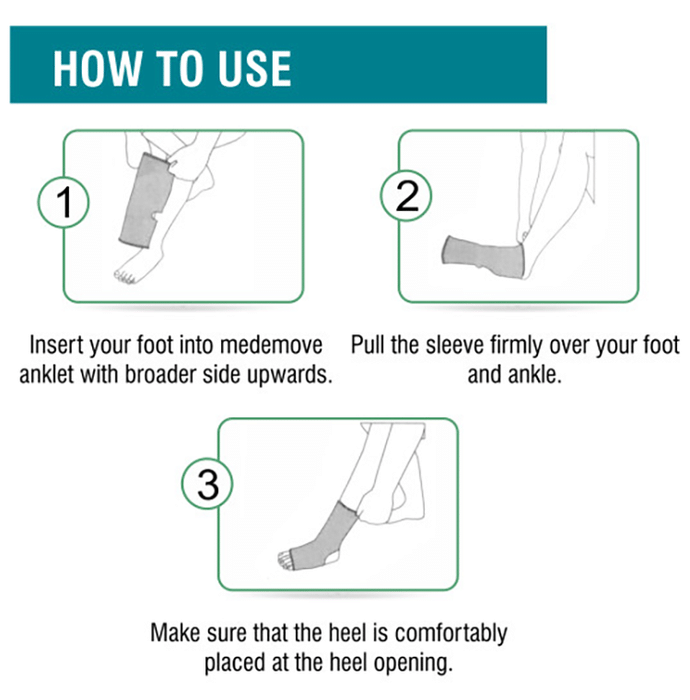 HOW TO USE

1

Insert your foot into medemove anklet with broader side upwards.

2

Pull the sleeve firmly over your foot and ankle.

3

Make sure that the heel is comfortably placed at the heel opening.