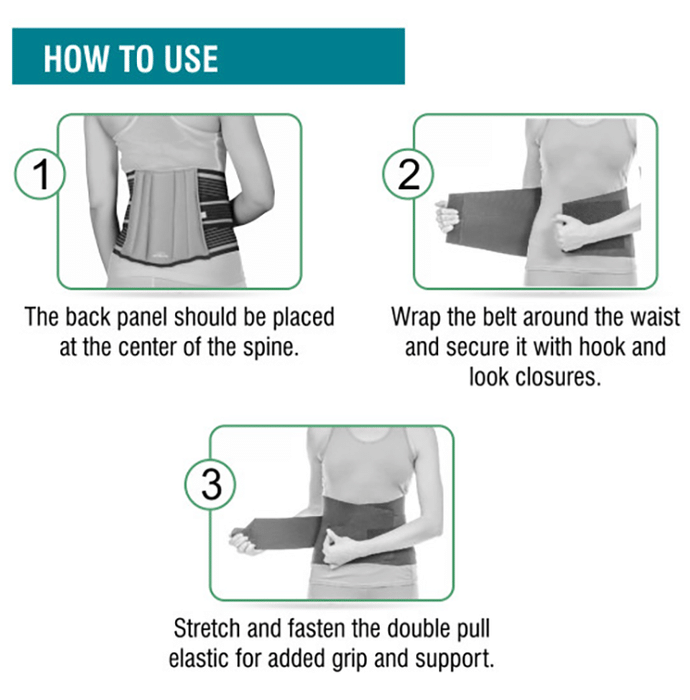 HOW TO USE

1

The back panel should be placed at the center of the spine.

2

Wrap the belt around the waist and secure it with hook and look closures.

3

Stretch and fasten the double pull elastic for added grip and support.