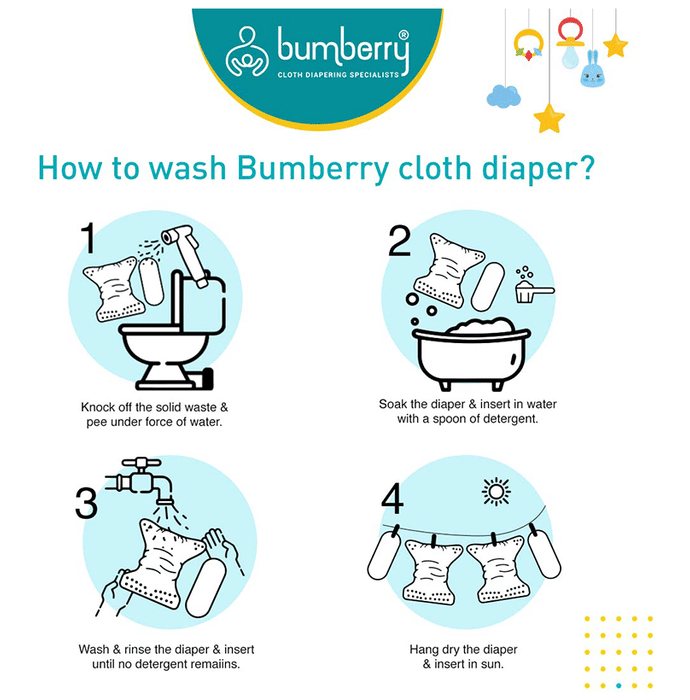 bumberry®
CLOTH DIAPERING SPECIALISTS

How to wash Bumberry cloth diaper?

1
Knock off the solid waste & pee under force of water.

2
Soak the diaper & insert in water with a spoon of detergent.

3
Wash & rinse the diaper & insert until no detergent remaiins.

4
Hang dry the diaper & insert in sun.