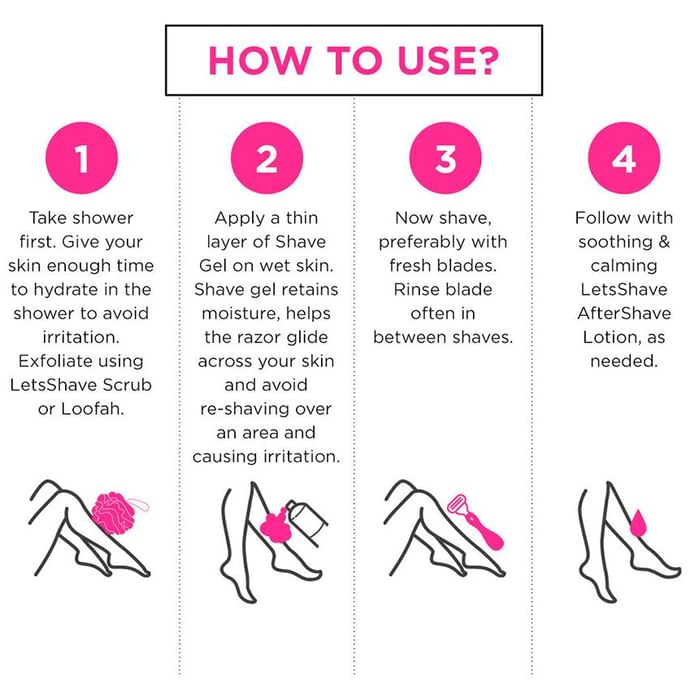 HOW TO USE?

1

Take shower first. Give your skin enough time to hydrate in the shower to avoid irritation. Exfoliate using LetsShave Scrub or Loofah.

2

Apply a thin layer of Shave Gel on wet skin. Shave gel retains moisture, helps the razor glide across your skin and avoid re-shaving over an area and causing irritation.

3

Now shave, preferably with fresh blades. Rinse blade often in between shaves.

4

Follow with soothing & calming LetsShave AfterShave Lotion, as needed.