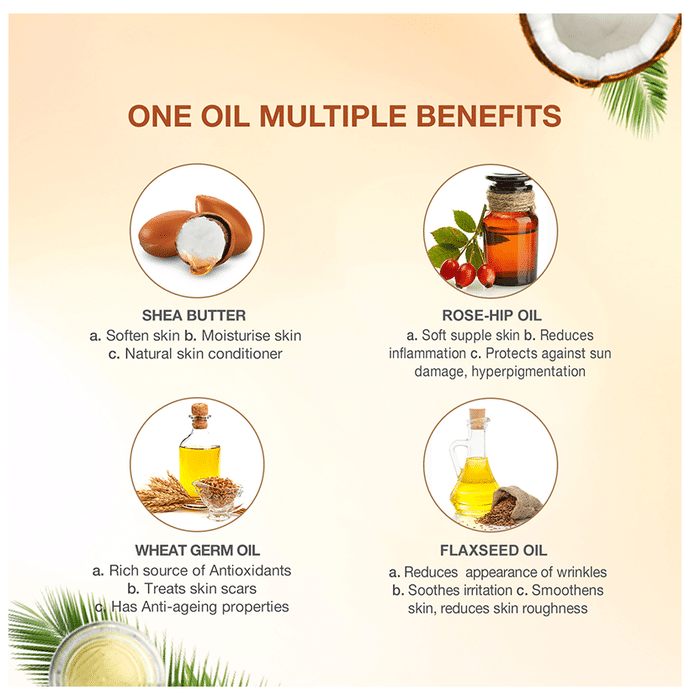 ONE OIL MULTIPLE BENEFITS

SHEA BUTTER
a. Soften skin b. Moisturise skin c. Natural skin conditioner

ROSE-HIP OIL
a. Soft supple skin b. Reduces inflammation c. Protects against sun damage, hyperpigmentation

WHEAT GERM OIL
a. Rich source of Antioxidants
b. Treats skin scars
c. Has Anti-ageing properties

FLAXSEED OIL
a. Reduces appearance of wrinkles
b. Soothes irritation c. Smoothens skin, reduces skin roughness