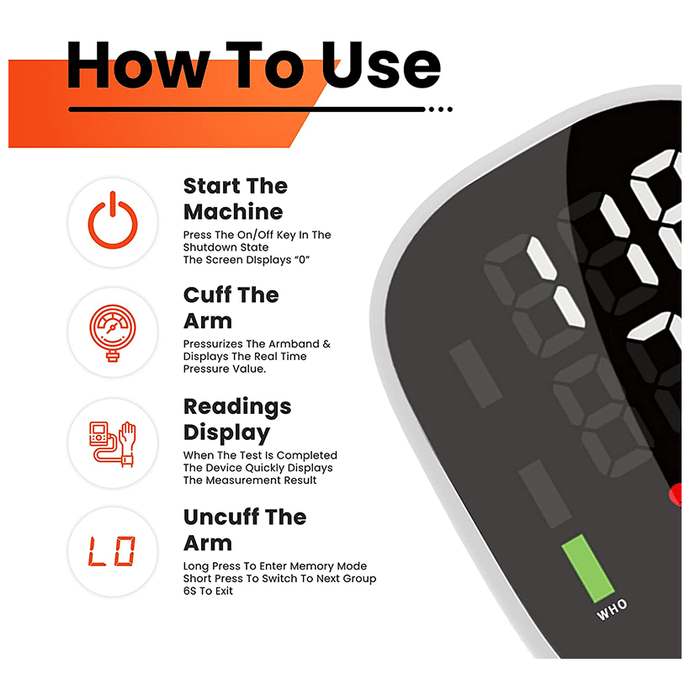 How To Use

Start The Machine
Press The On/Off Key In The Shutdown State
The Screen DIsplays "0"

Cuff The Arm
Pressurizes The Armband & Displays The Real Time Pressure Value.

Readings Display
When The Test Is Completed The Device Quickly Displays The Measurement Result

LO

Uncuff The Arm
Long Press To Enter Memory Mode
Short Press To Switch To Next Group
6S To Exit

WHO