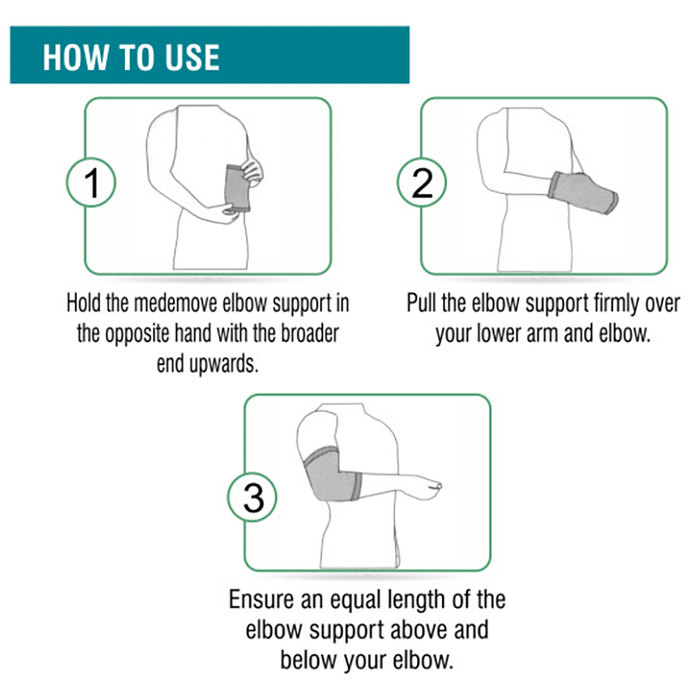 HOW TO USE

1

Hold the medemove elbow support in the opposite hand with the broader end upwards.

2

Pull the elbow support firmly over your lower arm and elbow.

3

Ensure an equal length of the elbow support above and below your elbow.