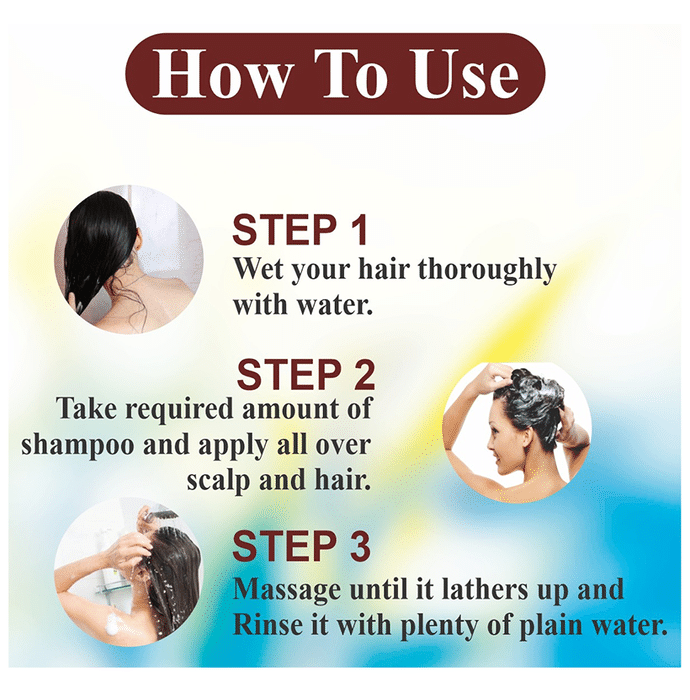 How To Use

STEP 1
Wet your hair thoroughly with water.

STEP 2
Take required amount of shampoo and apply all over scalp and hair.

STEP 3
Massage until it lathers up and Rinse it with plenty of plain water.