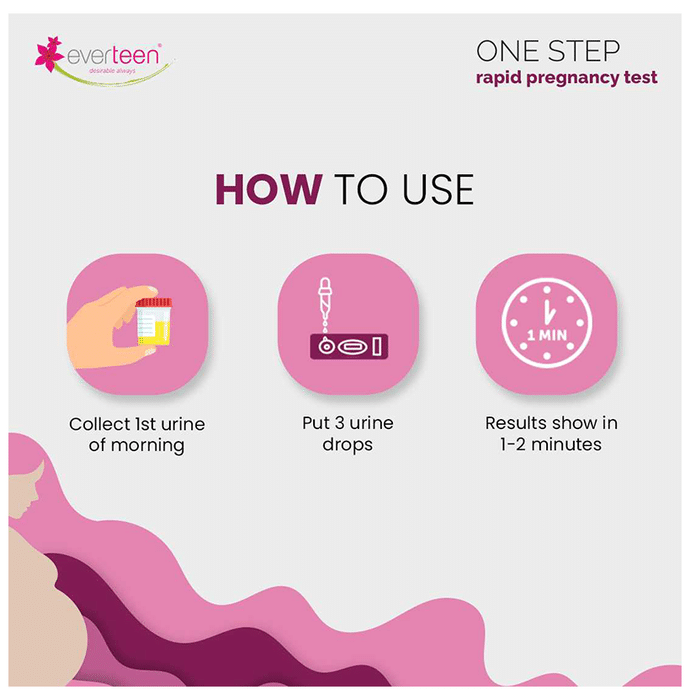 everteen®
desirable always

ONE STEP
rapid pregnancy test

HOW TO USE

Collect 1st urine of morning

Put 3 urine drops

1 MIN

Results show in 1-2 minutes