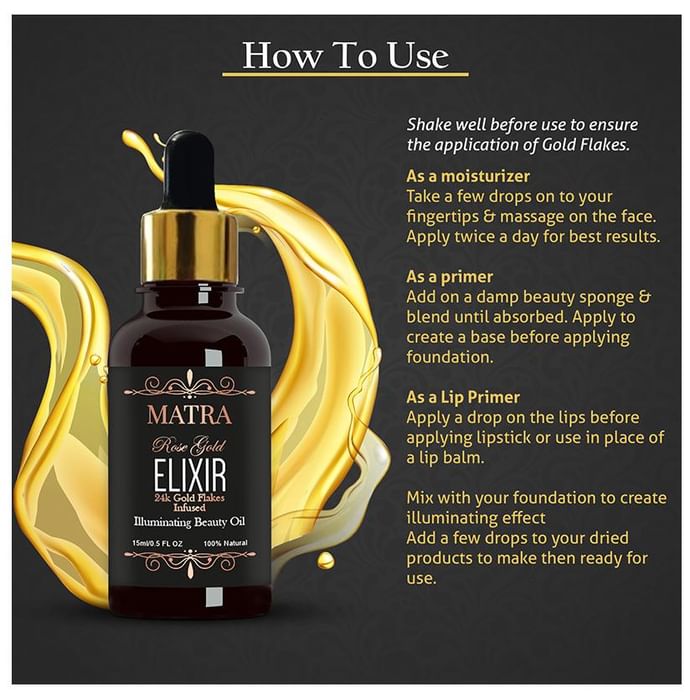 How To Use

MATRA
Rose Gold
ELIXIR
24k Gold Flakes Infused
Illuminating Beauty Oil
15ml/0.5 FL OZ 100% Natural

Shake well before use to ensure the application of Gold Flakes.

As a moisturizer
Take a few drops on to your fingertips & massage on the face. Apply twice a day for best results.

As a primer
Add on a damp beauty sponge & blend until absorbed. Apply to create a base before applying foundation.

As a Lip Primer
Apply a drop on the lips before applying lipstick or use in place of a lip balm.

Mix with your foundation to create illuminating effect
Add a few drops to your dried products to make then ready for use.