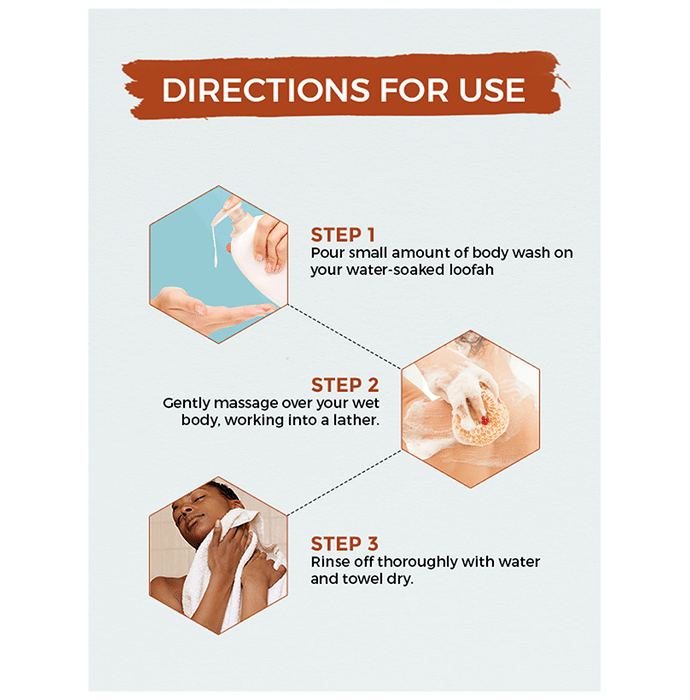 DIRECTIONS FOR USE

STEP 1
Pour small amount of body wash on your water-soaked loofah

STEP 2
Gently massage over your wet body, working into a lather.

STEP 3
Rinse off thoroughly with water and towel dry.