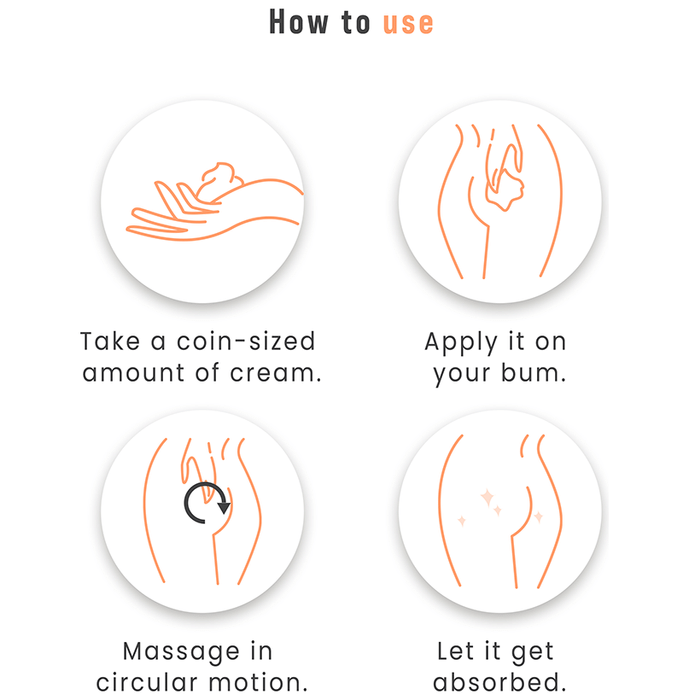 How to use

Take a coin-sized amount of cream.

Apply it on your bum.

Massage in circular motion.

Let it get absorbed.