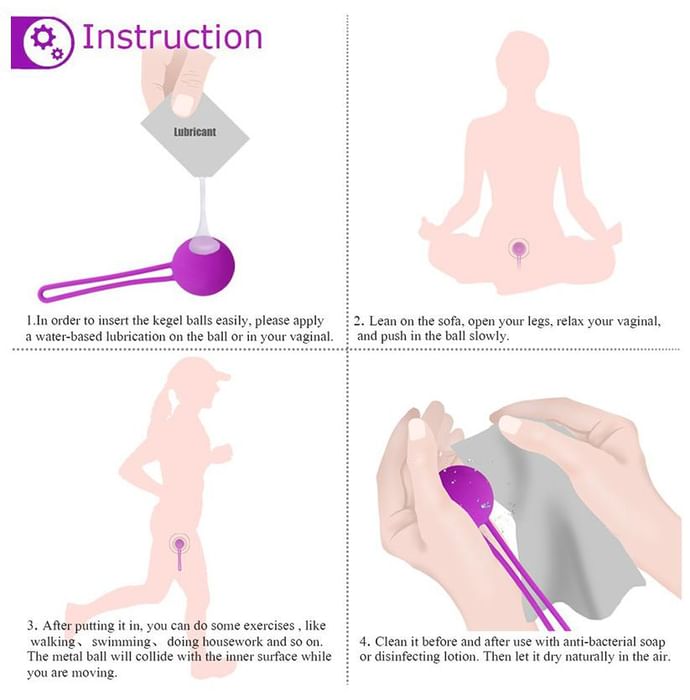 Instruction

Lubricant

1.In order to insert the kegel balls easily, please apply a water-based lubrication on the ball or in your vaginal.

2. Lean on the sofa, open your legs, relax your vaginal, and push in the ball slowly.

3. After putting it in, you can do some exercises , like walking、 swimming、 doing housework and so on. The metal ball will collide with the inner surface while you are moving.

4. Clean it before and after use with anti-bacterial soap or disinfecting lotion. Then let it dry naturally in the air.