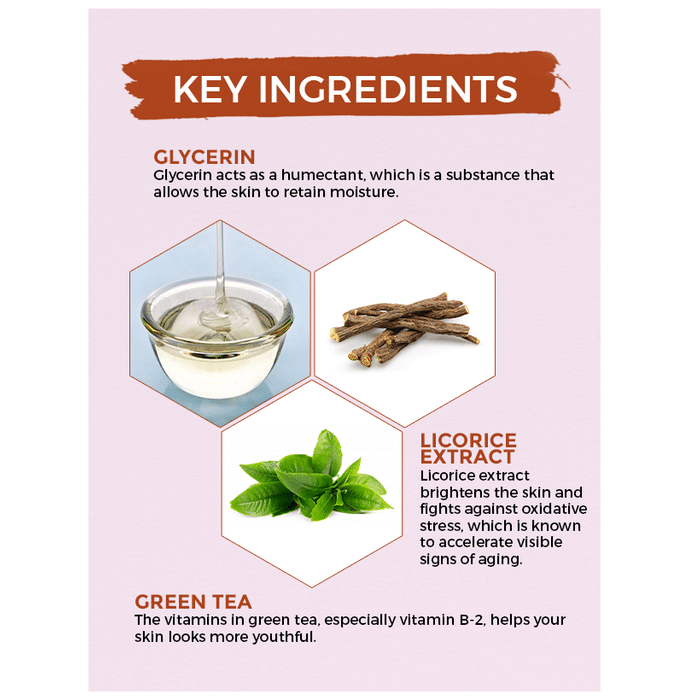 KEY INGREDIENTS

GLYCERIN
Glycerin acts as a humectant, which is a substance that allows the skin to retain moisture.

LICORICE EXTRACT
Licorice extract brightens the skin and fights against oxidative stress, which is known to accelerate visible signs of aging.

GREEN TEA
The vitamins in green tea, especially vitamin B-2, helps your skin looks more youthful.