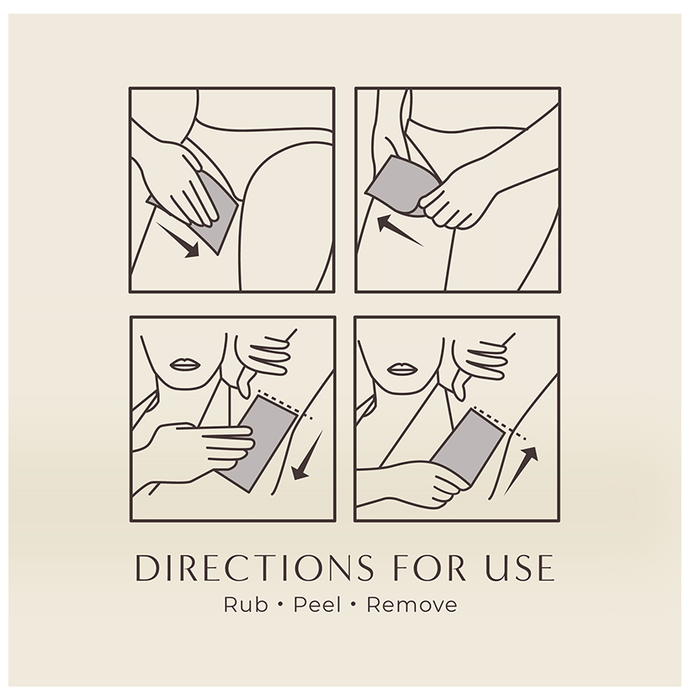 DIRECTIONS FOR USE
Rub • Peel • Remove