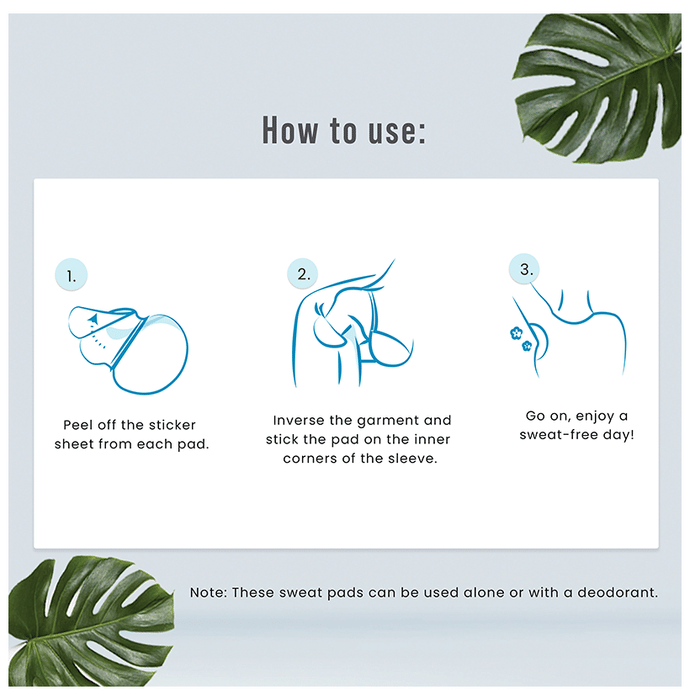 How to use:

1.

Peel off the sticker sheet from each pad.

2.

Inverse the garment and stick the pad on the inner corners of the sleeve.

3.

Go on, enjoy a sweat-free day!

Note: These sweat pads can be used alone or with a deodorant.