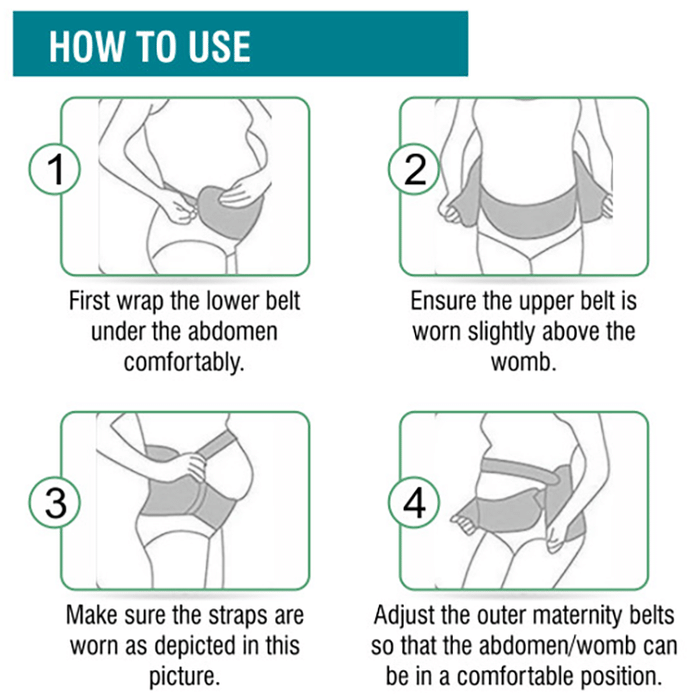 HOW TO USE

1

First wrap the lower belt under the abdomen comfortably.

2

Ensure the upper belt is worn slightly above the womb.

3

Make sure the straps are worn as depicted in this picture.

4

Adjust the outer maternity belts so that the abdomen/womb can be in a comfortable position.