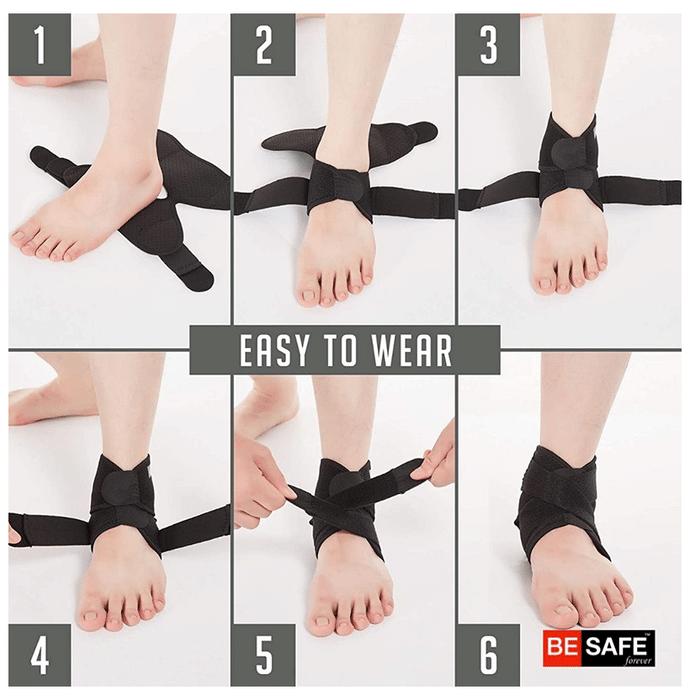 1

2

3

EASY TO WEAR

4

5

6

BE SAFE™ forever