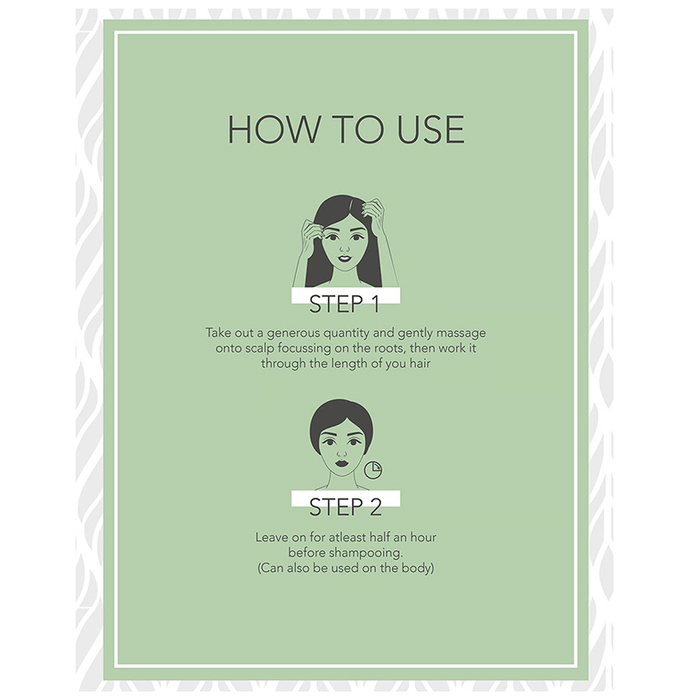 HOW TO USE

STEP 1

Take out a generous quantity and gently massage onto scalp focussing on the roots, then work it through the length of you hair

STEP 2

Leave on for atleast half an hour before shampooing.
(Can also be used on the body)