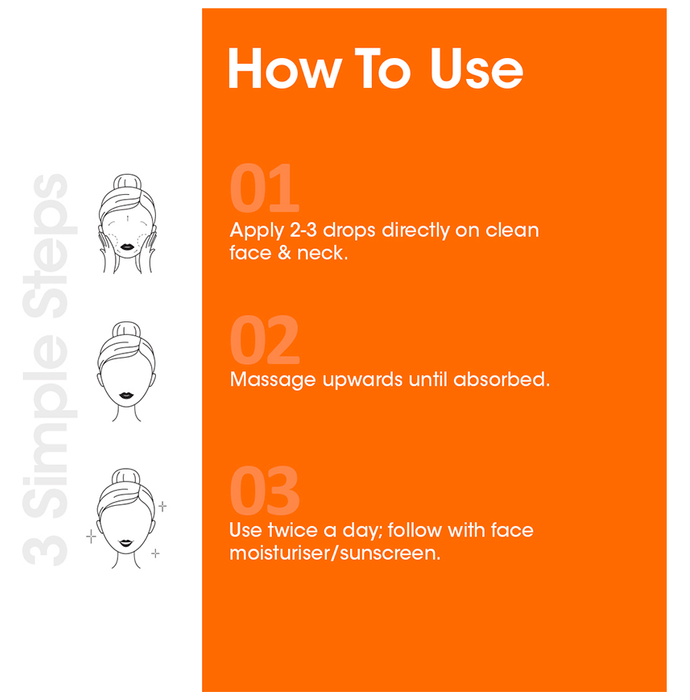 3 Simple Steps

How To Use

01
Apply 2-3 drops directly on clean face & neck.

02
Massage upwards until absorbed.

03
Use twice a day; follow with face moisturiser/sunscreen.