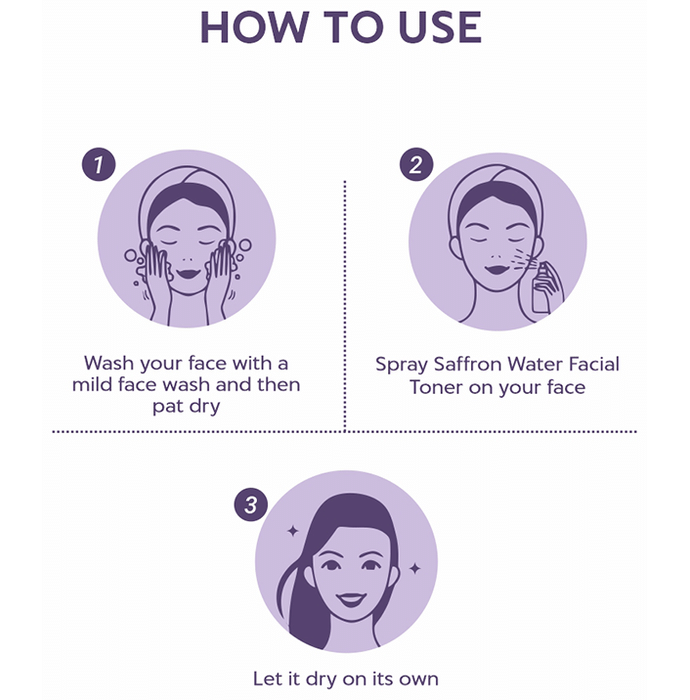 HOW TO USE

1

Wash your face with a mild face wash and then pat dry

2

Spray Saffron Water Facial Toner on your face

3

Let it dry on its own