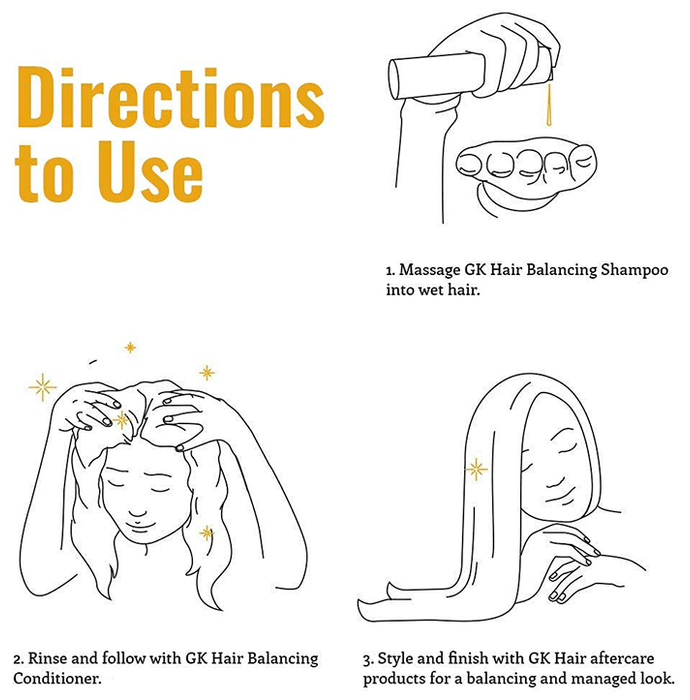 Directions to Use

1. Massage GK Hair Balancing Shampoo into wet hair.

2. Rinse and follow with GK Hair Balancing Conditioner.

3. Style and finish with GK Hair aftercare products for a balancing and managed look.