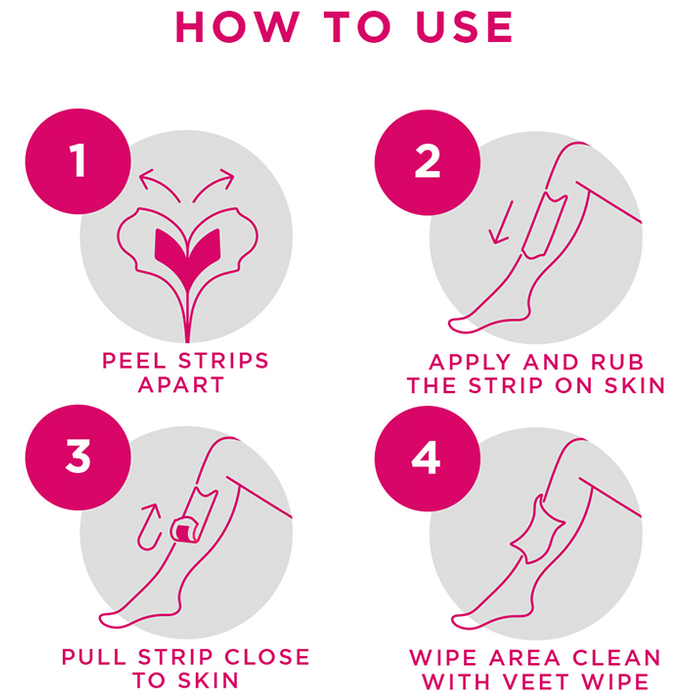 HOW TO USE

1

PEEL STRIPS APART

2

APPLY AND RUB THE STRIP ON SKIN

3

PULL STRIP CLOSE TO SKIN

4

WIPE AREA CLEAN WITH VEET WIPE