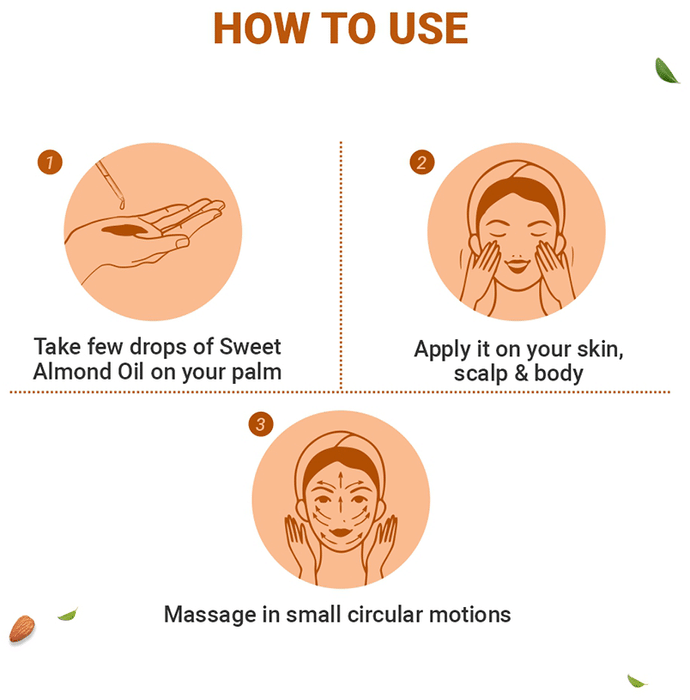 HOW TO USE

1

Take few drops of Sweet Almond Oil on your palm

2

Apply it on your skin, scalp & body

3

Massage in small circular motions