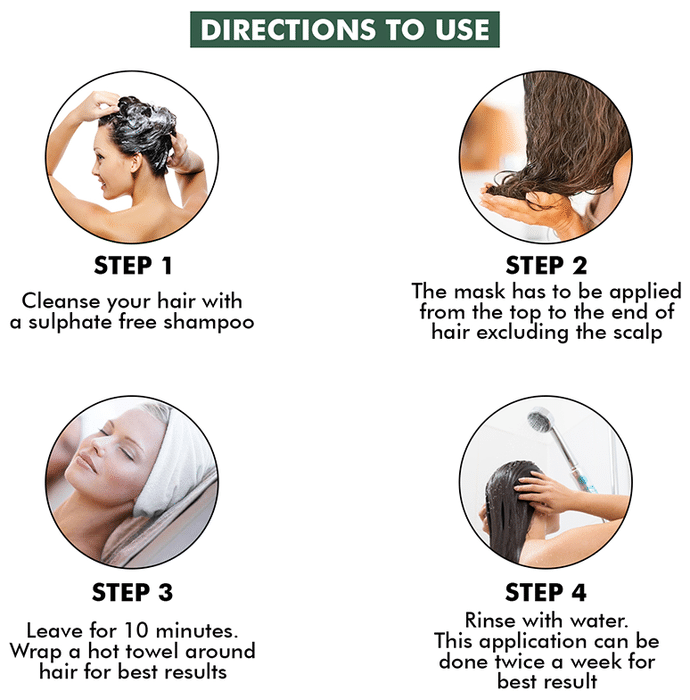 DIRECTIONS TO USE

STEP 1
Cleanse your hair with a sulphate free shampoo

STEP 2
The mask has to be applied from the top to the end of hair excluding the scalp

STEP 3
Leave for 10 minutes. Wrap a hot towel around hair for best results

STEP 4
Rinse with water. This application can be done twice a week for best result