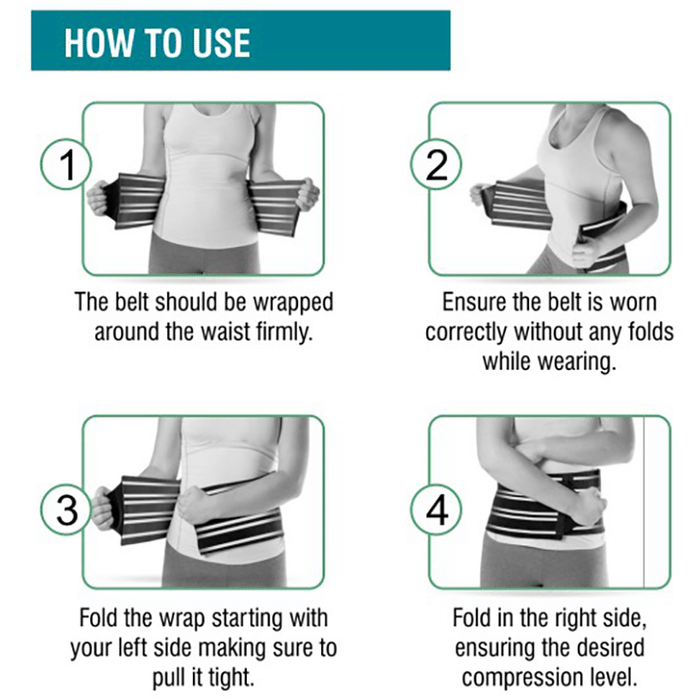 HOW TO USE

1

The belt should be wrapped around the waist firmly.

2

Ensure the belt is worn correctly without any folds while wearing.

3

Fold the wrap starting with your left side making sure to pull it tight.

4

Fold in the right side, ensuring the desired compression level.