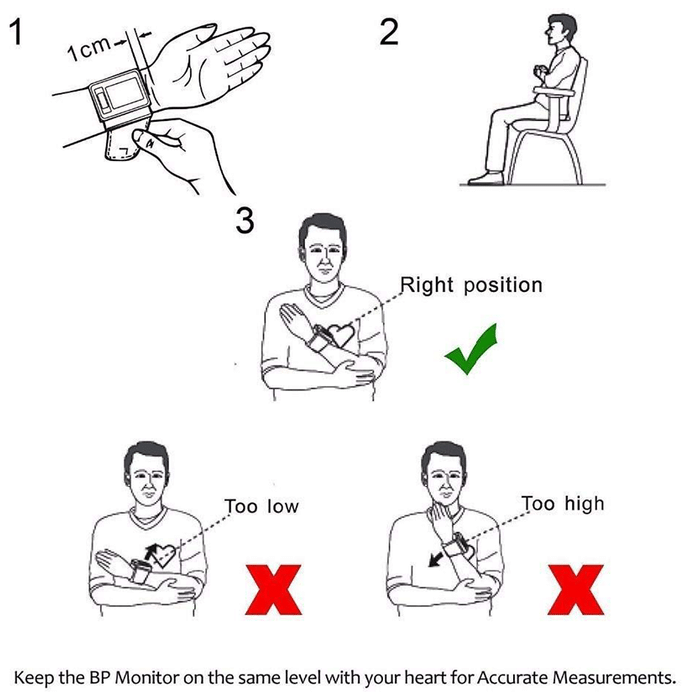 1

1cm

2

3

Right position

Too low

Too high

Keep the BP Monitor on the same level with your heart for Accurate Measurements.