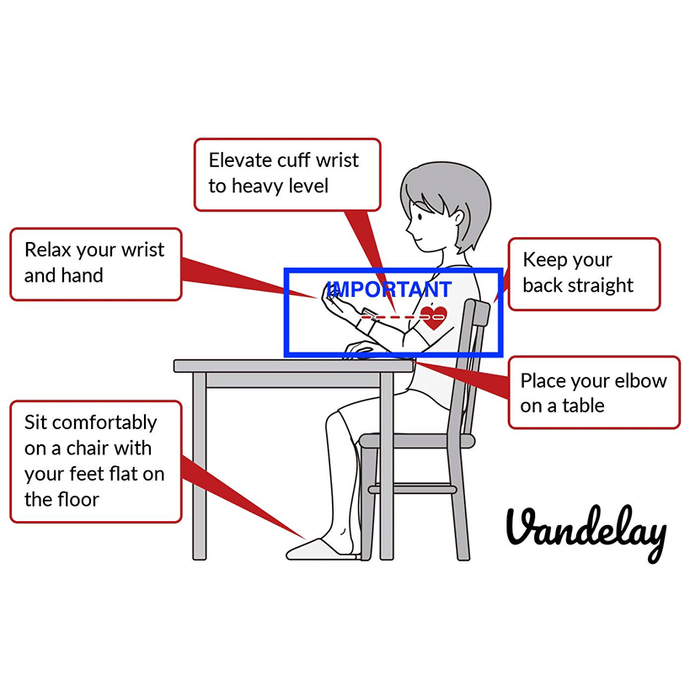 Elevate cuff wrist to heavy level

Relax your wrist and hand

IMPORTANT

Keep your back straight

Place your elbow on a table

Sit comfortably on a chair with your feet flat on the floor

Vandelay