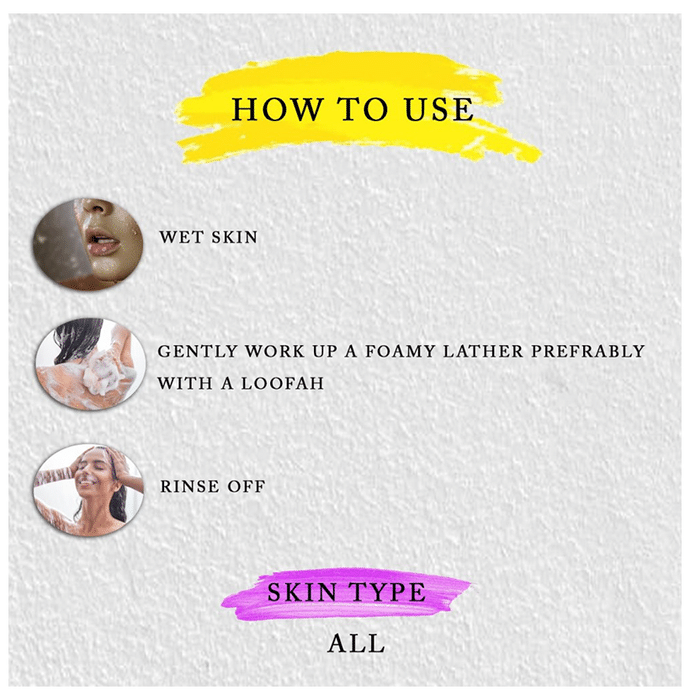 HOW TO USE

WET SKIN

GENTLY WORK UP A FOAMY LATHER PREFRABLY WITH A LOOFAH

RINSE OFF

SKIN TYPE

ALL