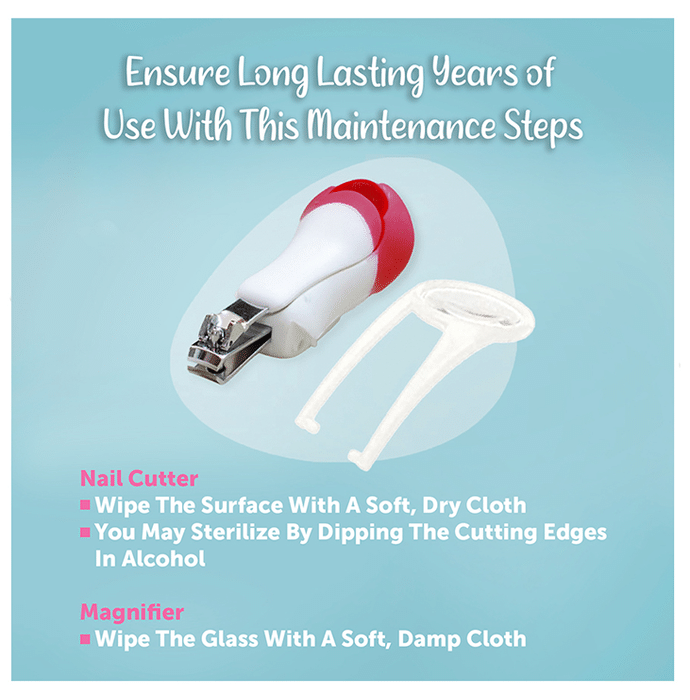 Ensure Long Lasting Years of Use With This Maintenance Steps

Nail Cutter
■ Wipe The Surface With A Soft, Dry Cloth
■ You May Sterilize By Dipping The Cutting Edges In Alcohol

Magnifier
■ Wipe The Glass With A Soft, Damp Cloth